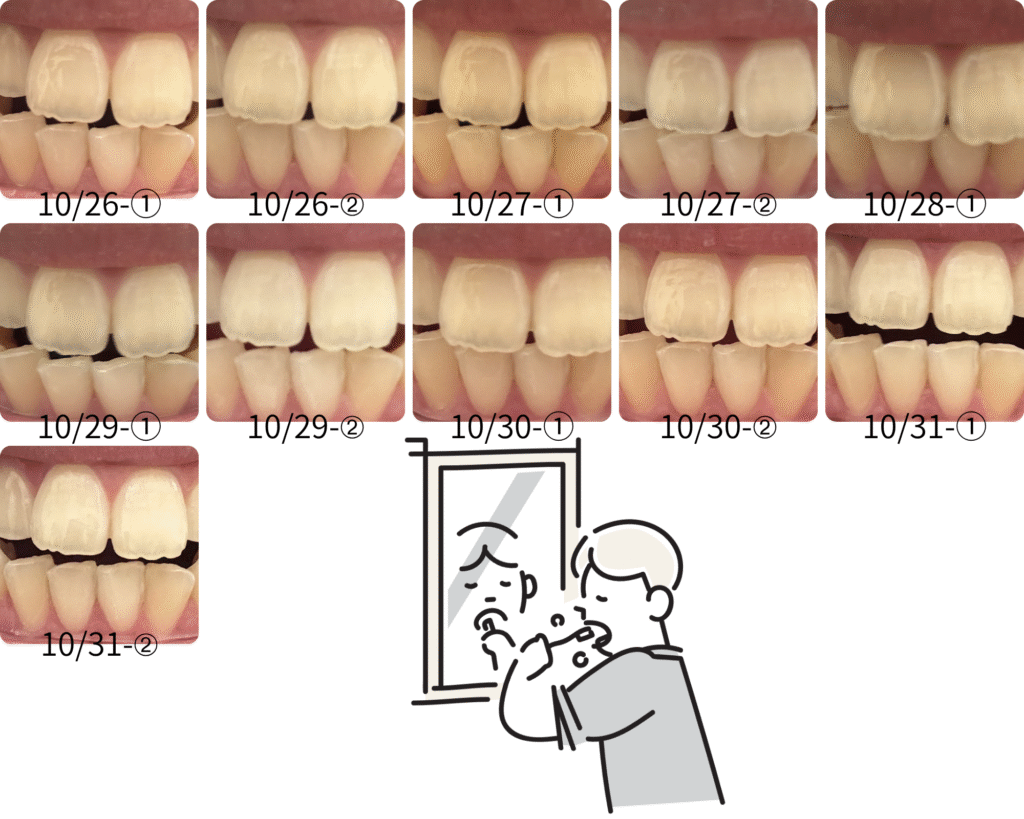 10/26-①
10/26-②
10/27-①
10/27-②
10/28-①
10/29-①
10/29-②
10/30-①
10/30-②
10/31-①
10/31-②